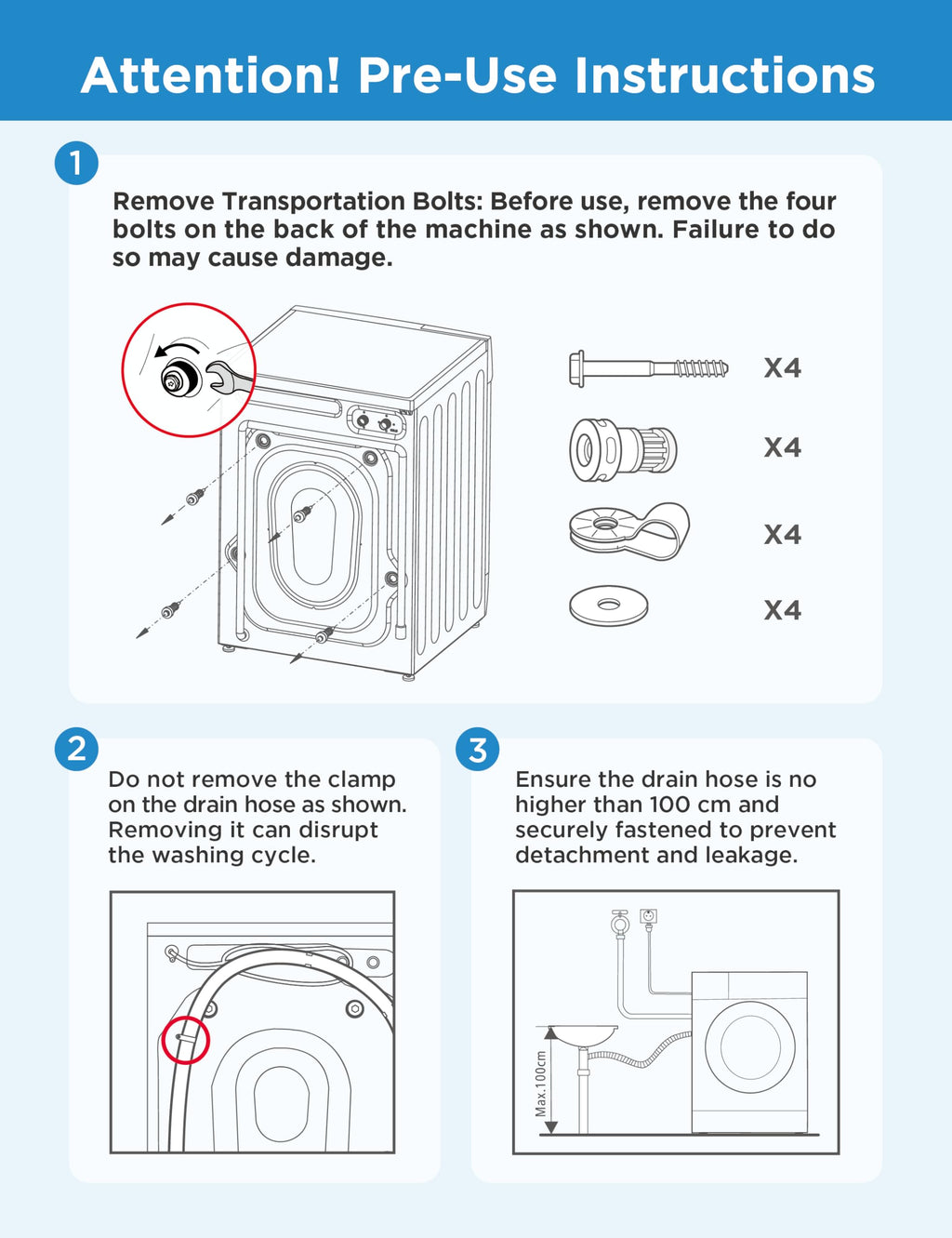 Attention! Pre-Use Instructions

1

Remove Transportation Bolts: Before use, remove the four bolts on the back of the machine as shown. Failure to do so may cause damage.

X4

X4

X4

X4

2

Do not remove the clamp on the drain hose as shown. Removing it can disrupt the washing cycle.

3

Ensure the drain hose is no higher than 100 cm and securely fastened to prevent detachment and leakage.

Max.100cm